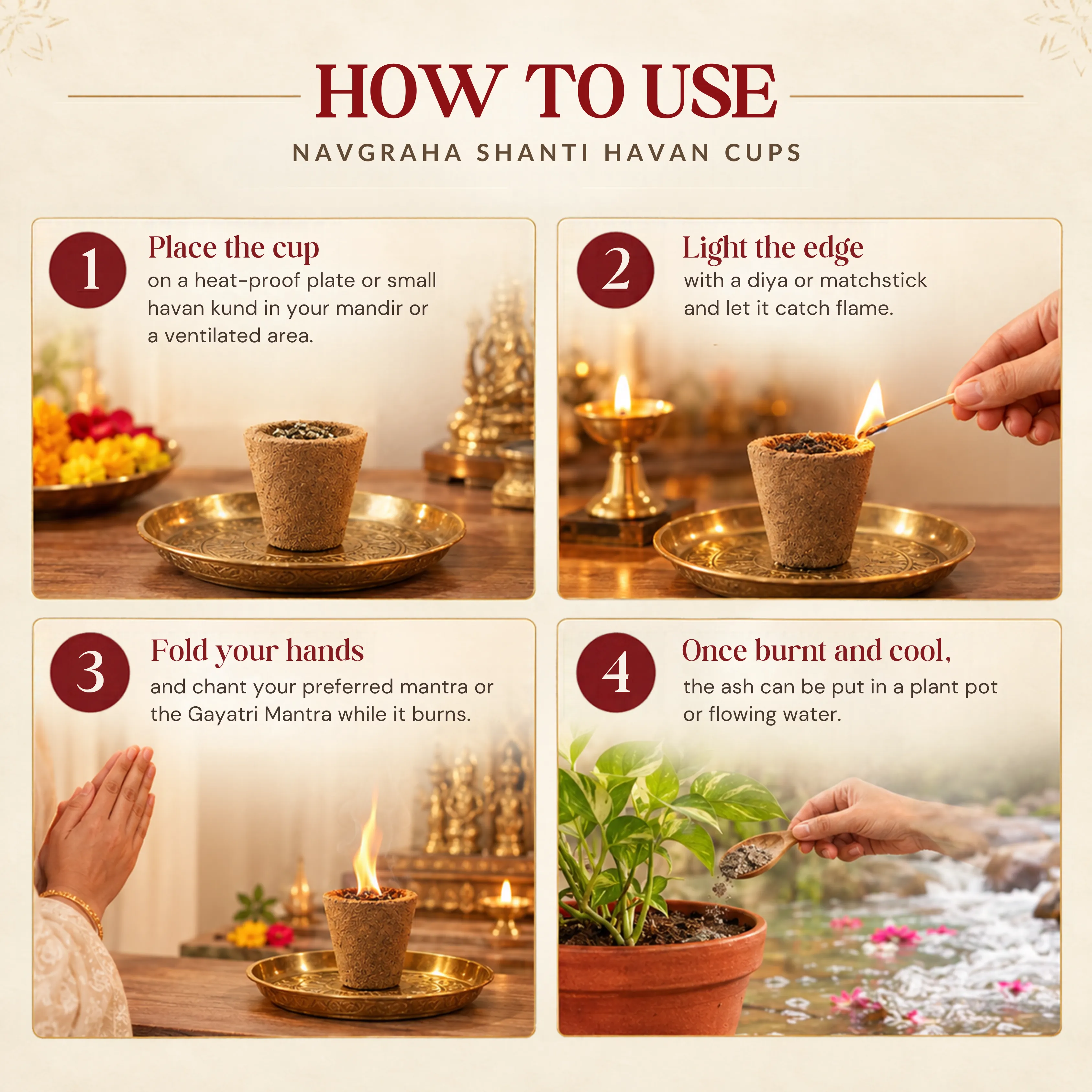 HOW TO USE

NAVGRAHA SHANTI HAVAN CUPS

1

Place the cup

on a heat-proof plate or small havan kund in your mandir or a ventilated area.

2

Light the edge

with a diya or matchstick and let it catch flame.

3

Fold your hands

and chant your preferred mantra or the Gayatri Mantra while it burns.

4

Once burnt and cool,

the ash can be put in a plant pot or flowing water.